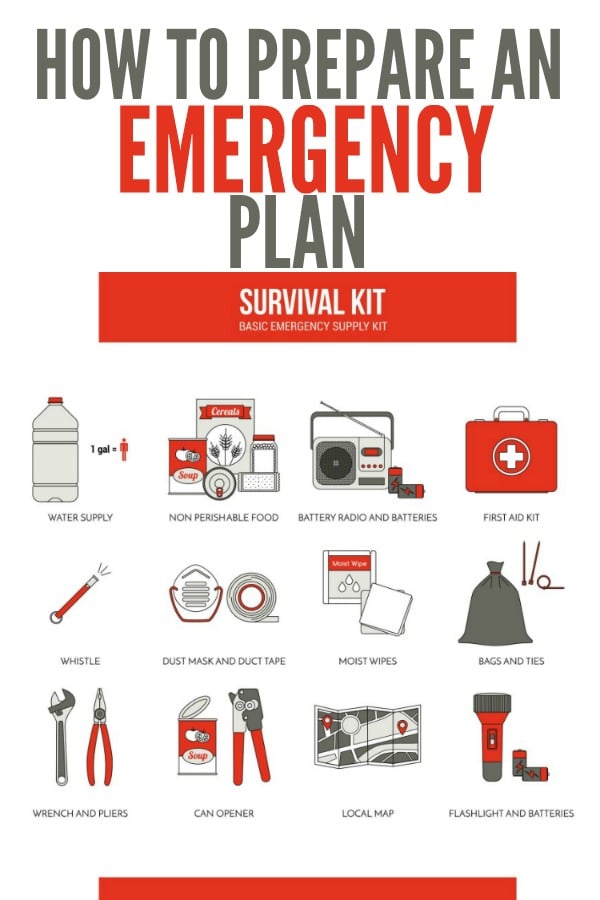 HOW TO PREPARE AN EMERGENCY PLAN

SURVIVAL KIT
BASIC EMERGENCY SUPPLY KIT

1 gal =

WATER SUPPLY

Cereals

Soup

NON PERISHABLE FOOD

BATTERY RADIO AND BATTERIES

FIRST AID KIT

WHISTLE

DUST MASK AND DUCT TAPE

Moist Wipe

MOIST WIPES

BAGS AND TIES

WRENCH AND PLIERS

Soup

CAN OPENER

LOCAL MAP

FLASHLIGHT AND BATTERIES